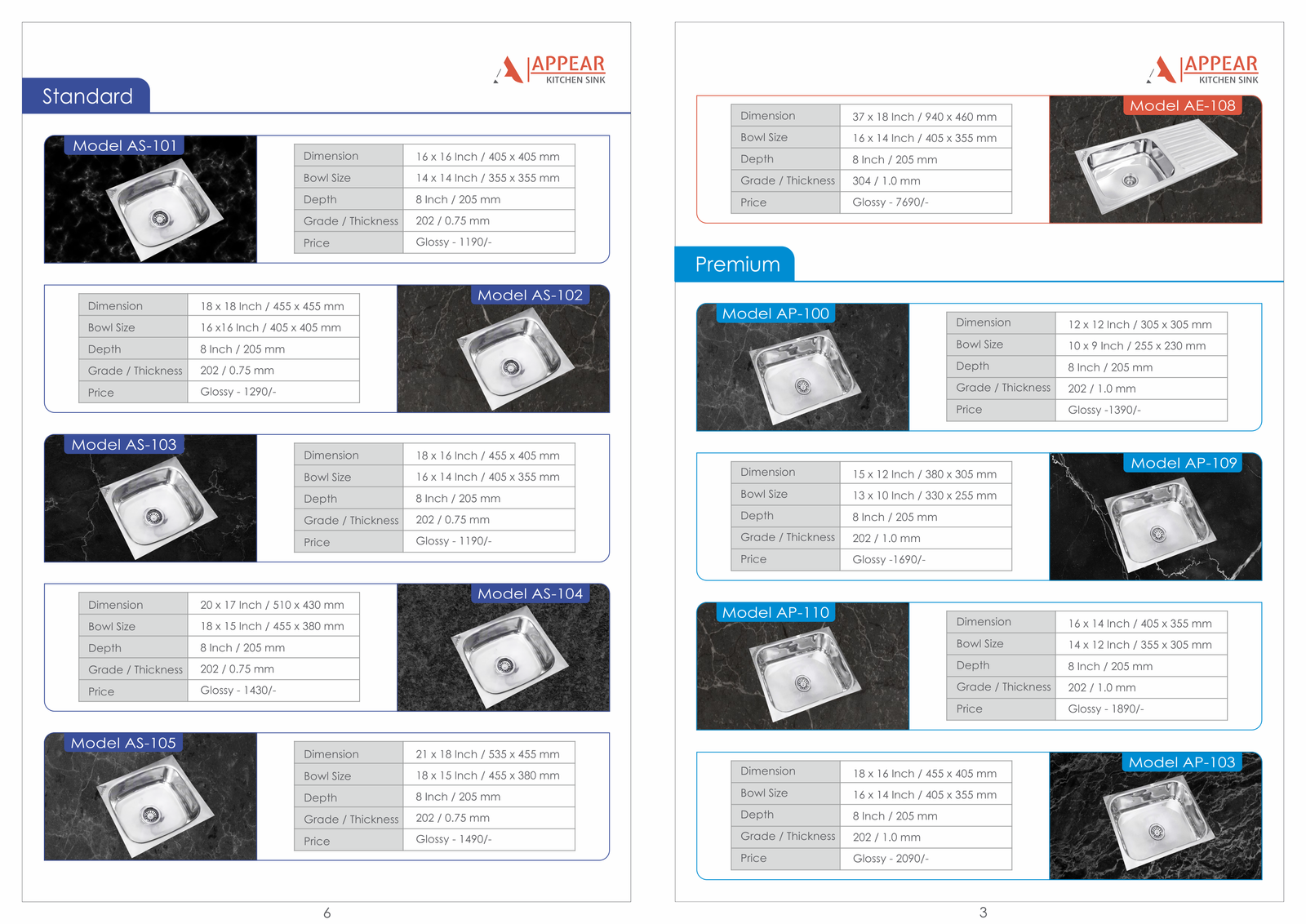 APPEAR
KITCHEN SINK

Standard

Model AS-101

| Dimension | 16 x 16 Inch / 405 x 405 mm |
|---|---|
| Bowl Size | 14 x 14 Inch / 355 x 355 mm |
| Depth | 8 Inch / 205 mm |
| Grade / Thickness | 202 / 0.75 mm |
| Price | Glossy - 1190/- |

Model AS-102

| Dimension | 18 x 18 Inch / 455 x 455 mm |
|---|---|
| Bowl Size | 16 x16 Inch / 405 x 405 mm |
| Depth | 8 Inch / 205 mm |
| Grade / Thickness | 202 / 0.75 mm |
| Price | Glossy - 1290/- |

Model AS-103

| Dimension | 18 x 16 Inch / 455 x 405 mm |
|---|---|
| Bowl Size | 16 x 14 Inch / 405 x 355 mm |
| Depth | 8 Inch / 205 mm |
| Grade / Thickness | 202 / 0.75 mm |
| Price | Glossy - 1190/- |

Model AS-104

| Dimension | 20 x 17 Inch / 510 x 430 mm |
|---|---|
| Bowl Size | 18 x 15 Inch / 455 x 380 mm |
| Depth | 8 Inch / 205 mm |
| Grade / Thickness | 202 / 0.75 mm |
| Price | Glossy - 1430/- |

Model AS-105

| Dimension | 21 x 18 Inch / 535 x 455 mm |
|---|---|
| Bowl Size | 18 x 15 Inch / 455 x 380 mm |
| Depth | 8 Inch / 205 mm |
| Grade / Thickness | 202 / 0.75 mm |
| Price | Glossy - 1490/- |

6

APPEAR
KITCHEN SINK

Model AE-108

| Dimension | 37 x 18 Inch / 940 x 460 mm |
|---|---|
| Bowl Size | 16 x 14 Inch / 405 x 355 mm |
| Depth | 8 Inch / 205 mm |
| Grade / Thickness | 304 / 1.0 mm |
| Price | Glossy - 7690/- |

Premium

Model AP-100

| Dimension | 12 x 12 Inch / 305 x 305 mm |
|---|---|
| Bowl Size | 10 x 9 Inch / 255 x 230 mm |
| Depth | 8 Inch / 205 mm |
| Grade / Thickness | 202 / 1.0 mm |
| Price | Glossy -1390/- |

Model AP-109

| Dimension | 15 x 12 Inch / 380 x 305 mm |
|---|---|
| Bowl Size | 13 x 10 Inch / 330 x 255 mm |
| Depth | 8 Inch / 205 mm |
| Grade / Thickness | 202 / 1.0 mm |
| Price | Glossy -1690/- |

Model AP-110

| Dimension | 16 x 14 Inch / 405 x 355 mm |
|---|---|
| Bowl Size | 14 x 12 Inch / 355 x 305 mm |
| Depth | 8 Inch / 205 mm |
| Grade / Thickness | 202 / 1.0 mm |
| Price | Glossy - 1890/- |

Model AP-103

| Dimension | 18 x 16 Inch / 455 x 405 mm |
|---|---|
| Bowl Size | 16 x 14 Inch / 405 x 355 mm |
| Depth | 8 Inch / 205 mm |
| Grade / Thickness | 202 / 1.0 mm |
| Price | Glossy - 2090/- |

3